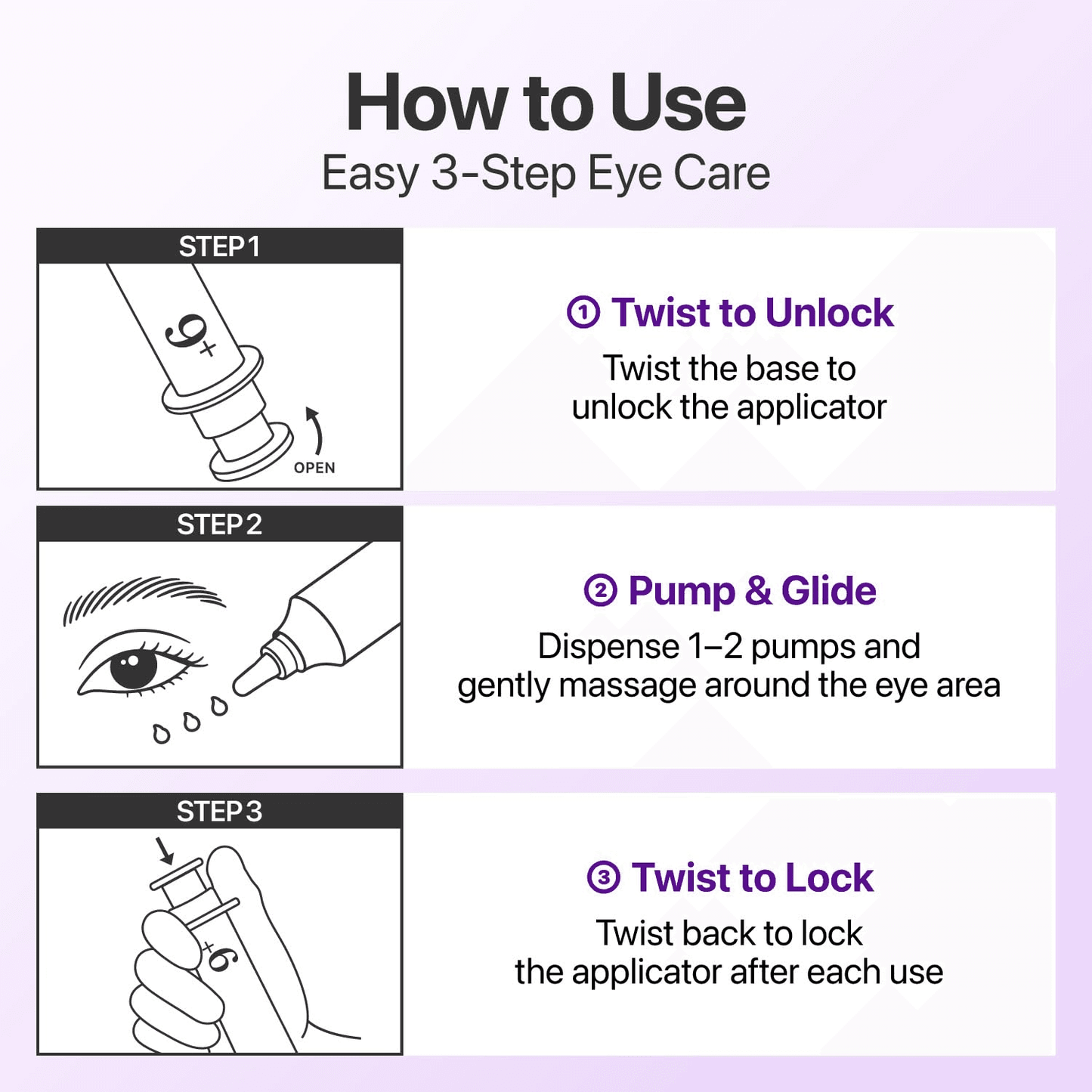 How to Use
Easy 3-Step Eye Care

STEP 1

9+

OPEN

① Twist to Unlock
Twist the base to unlock the applicator

STEP 2

② Pump & Glide
Dispense 1–2 pumps and gently massage around the eye area

STEP 3

9+

③ Twist to Lock
Twist back to lock the applicator after each use